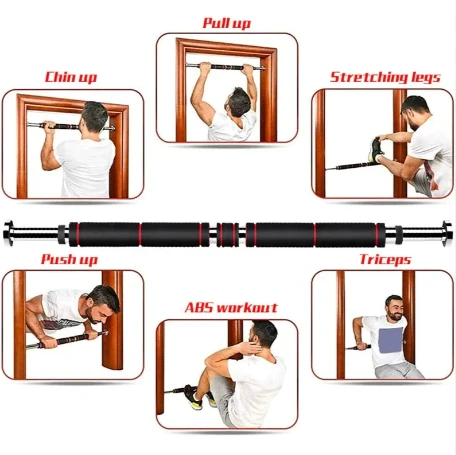 Pull up

Chin up

Stretching legs

Push up

Triceps

ABS workout