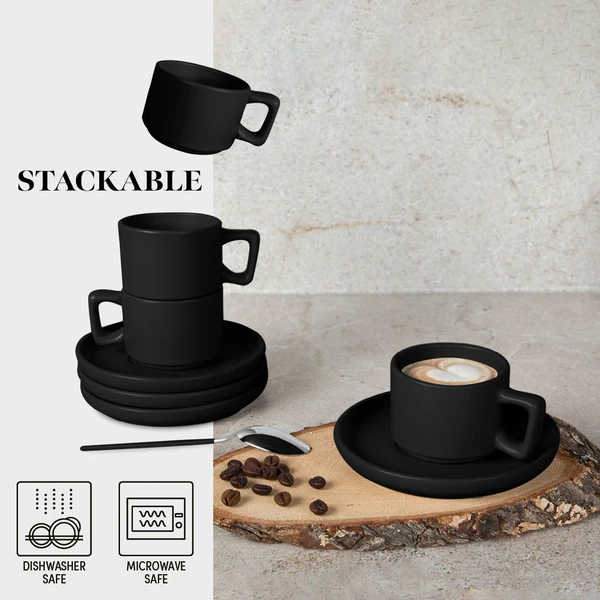 STACKABLE

DISHWASHER SAFE

MICROWAVE SAFE