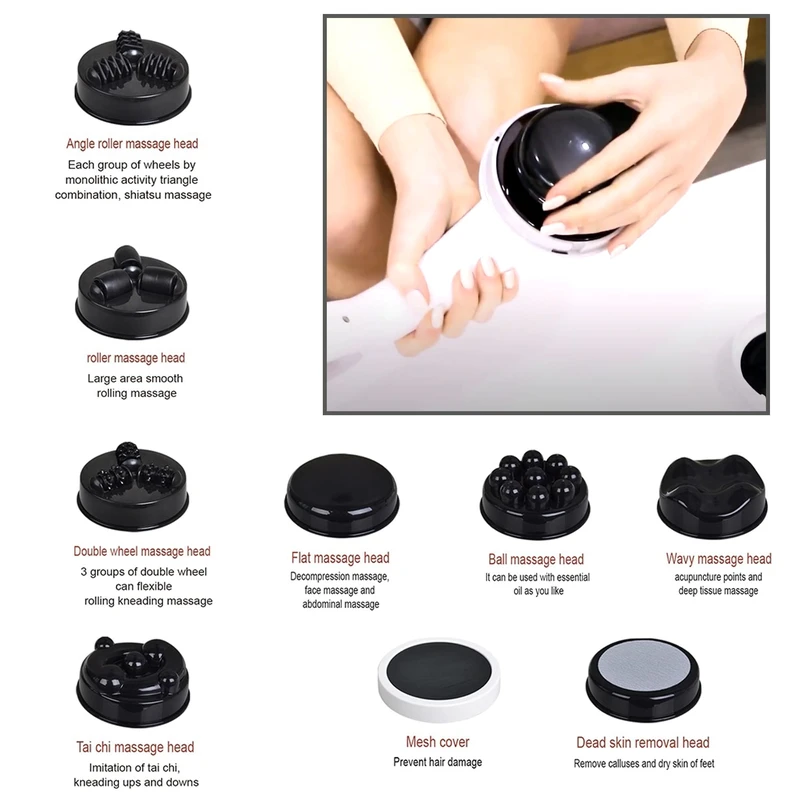 Angle roller massage head
Each group of wheels by monolithic activity triangle combination, shiatsu massage

roller massage head
Large area smooth rolling massage

Double wheel massage head
3 groups of double wheel can flexible rolling kneading massage

Flat massage head
Decompression massage, face massage and abdominal massage

Ball massage head
It can be used with essential oil as you like

Wavy massage head
acupuncture points and deep tissue massage

Tai chi massage head
Imitation of tai chi, kneading ups and downs

Mesh cover
Prevent hair damage

Dead skin removal head
Remove calluses and dry skin of feet